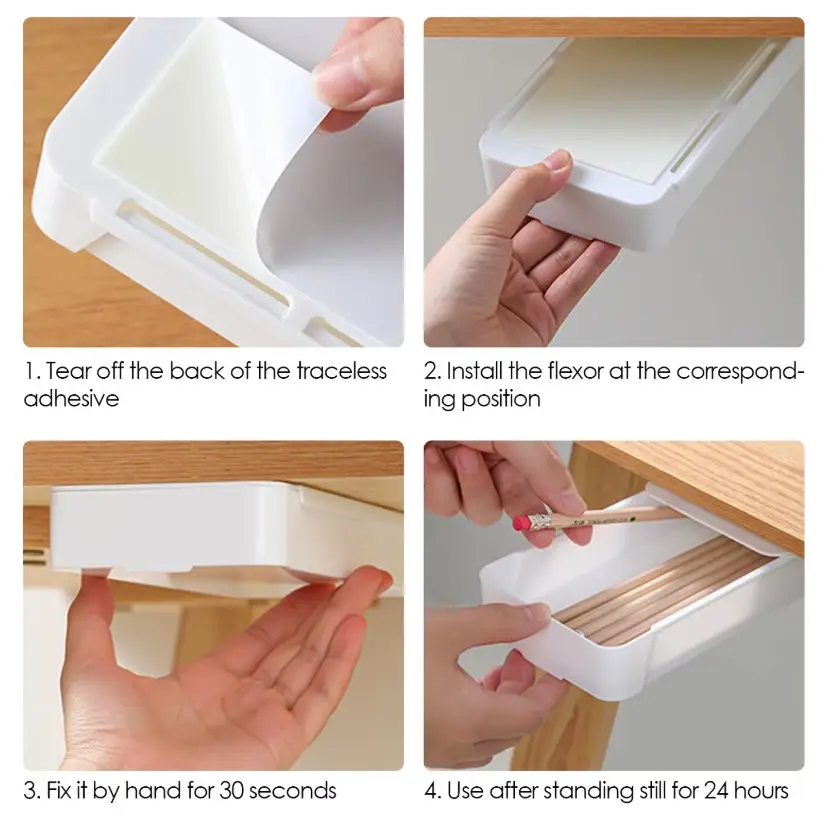 1. Tear off the back of the traceless adhesive

2. Install the flexor at the corresponding position

3. Fix it by hand for 30 seconds

4. Use after standing still for 24 hours