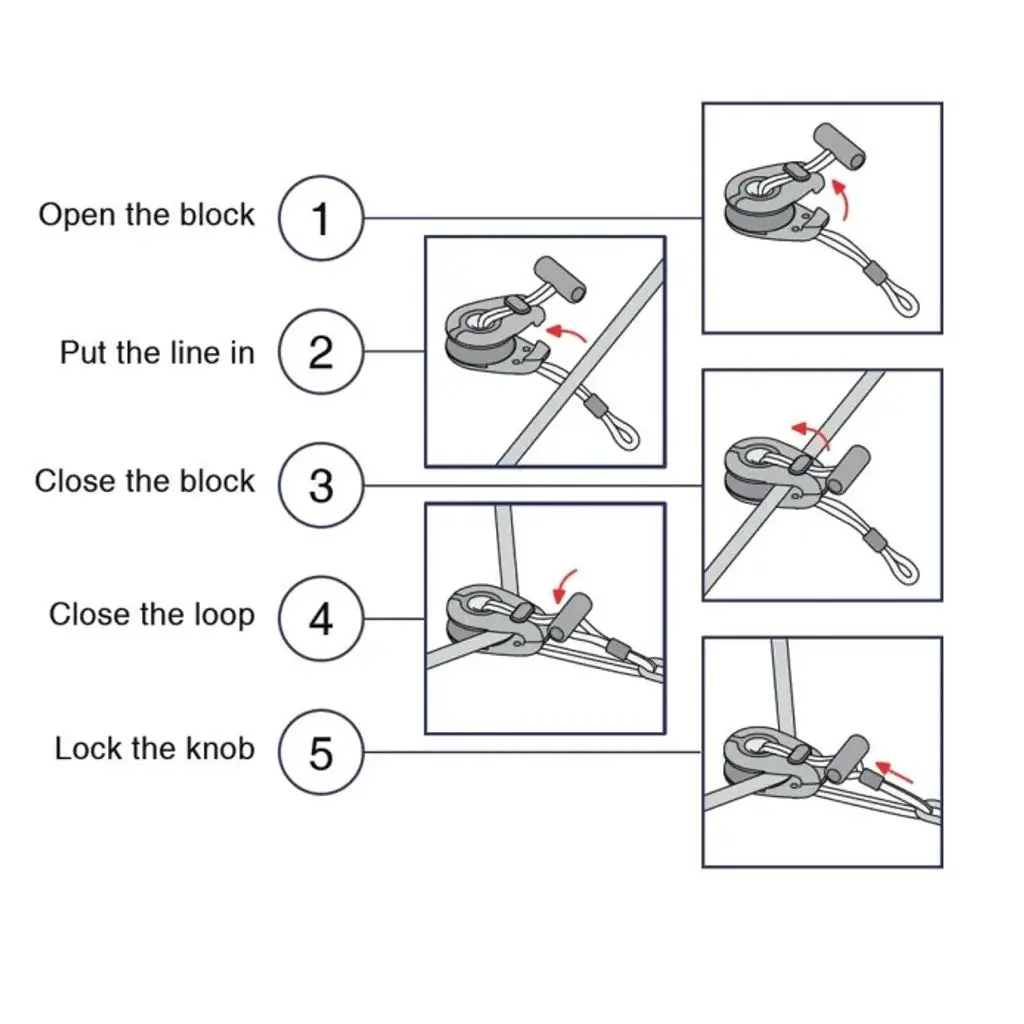 Open the block 1

Put the line in 2

Close the block 3

Close the loop 4

Lock the knob 5